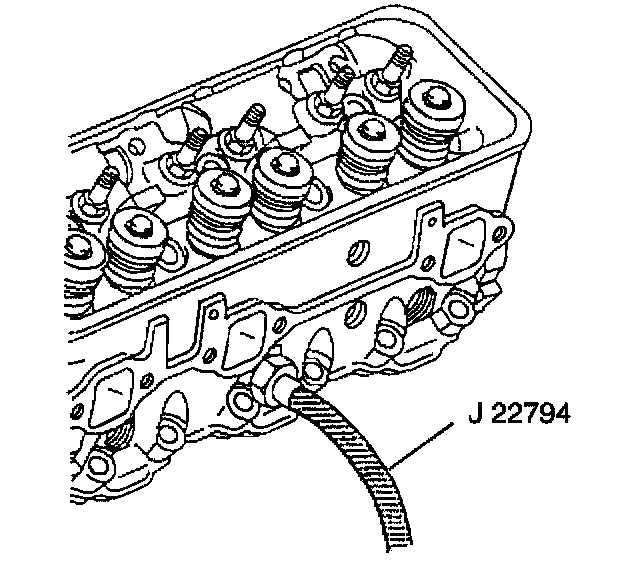 J 22794