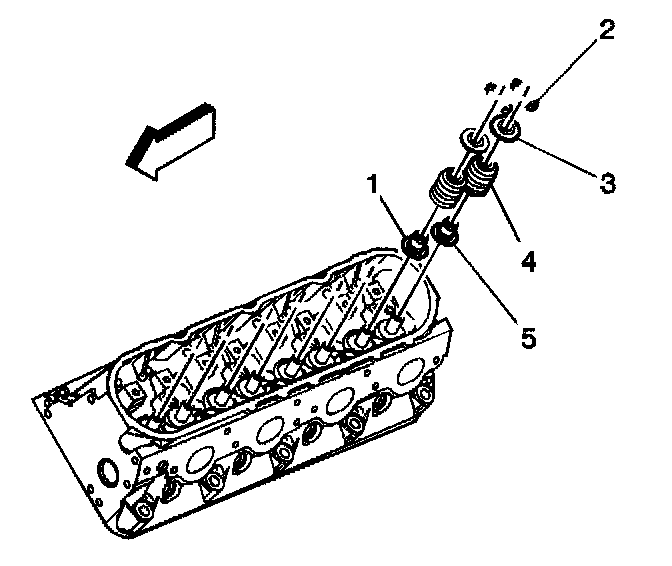 2
3
1
4
5