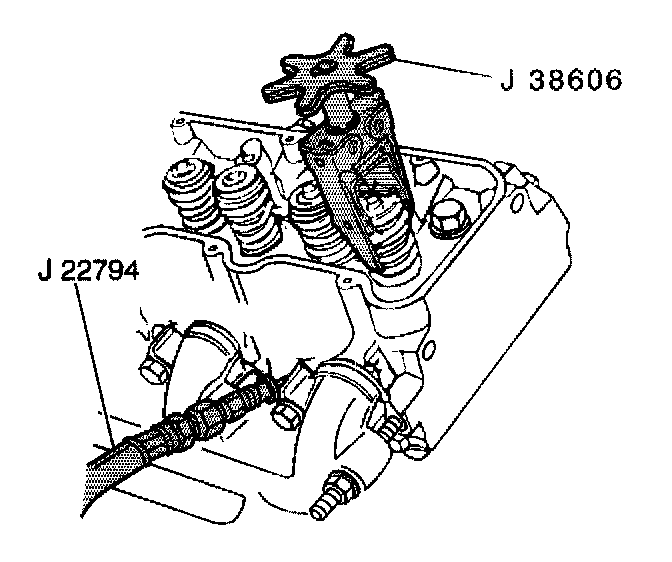 J 38606

J 22794