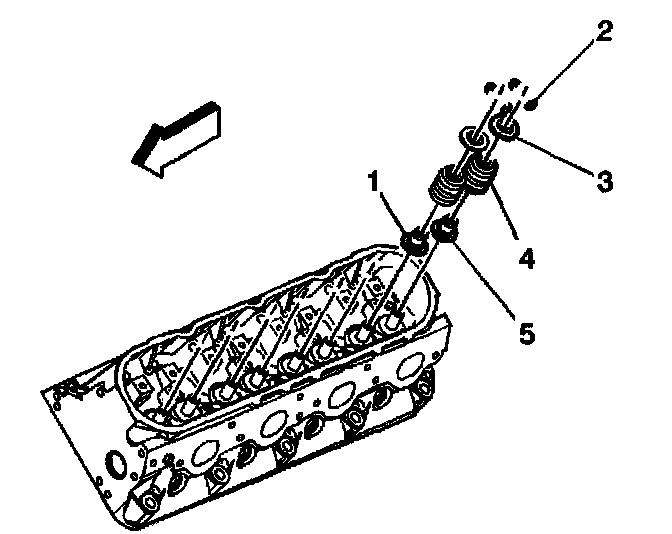 2
3
1
4
5