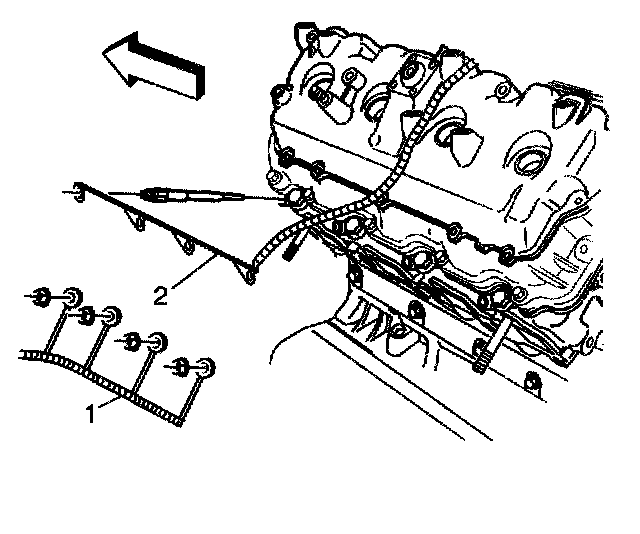 2

1