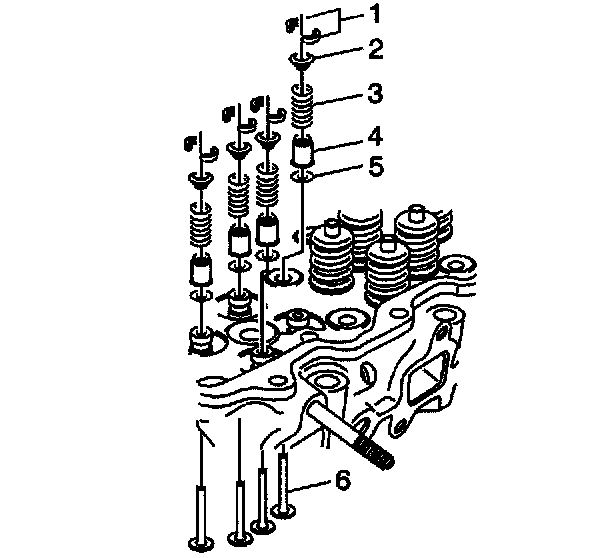 1
2
3
4
5
6