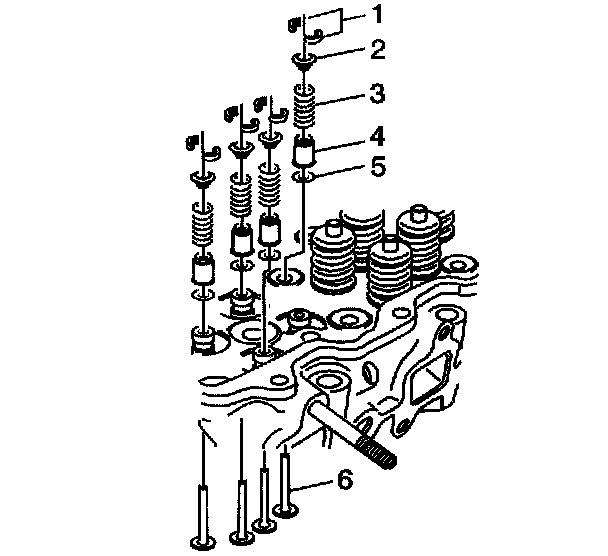 1
2
3
4
5
6