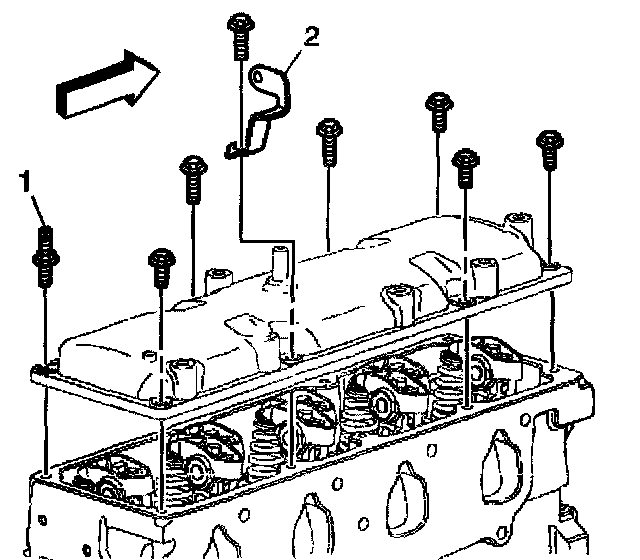 2

1