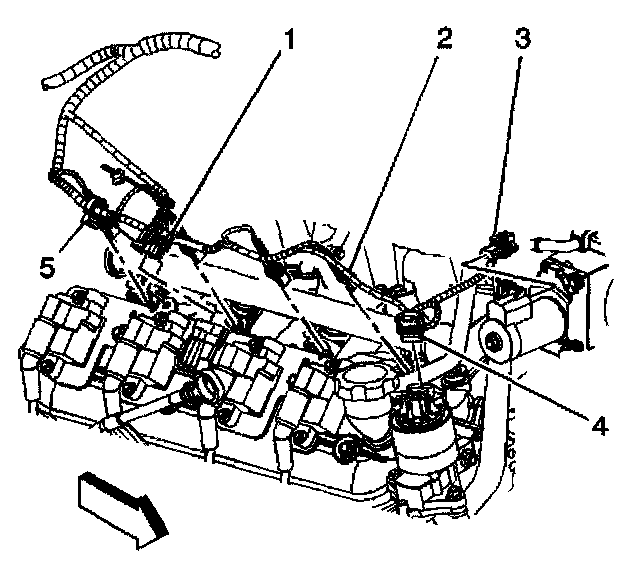 1
2
3
5
4