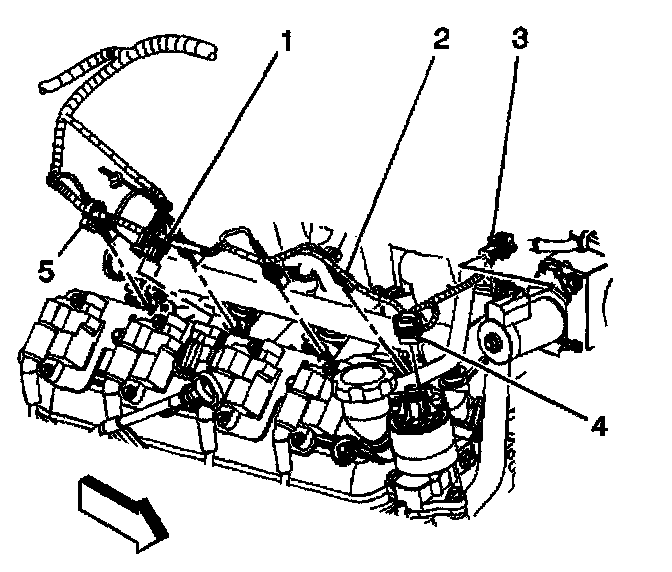 1
2
3
5
4