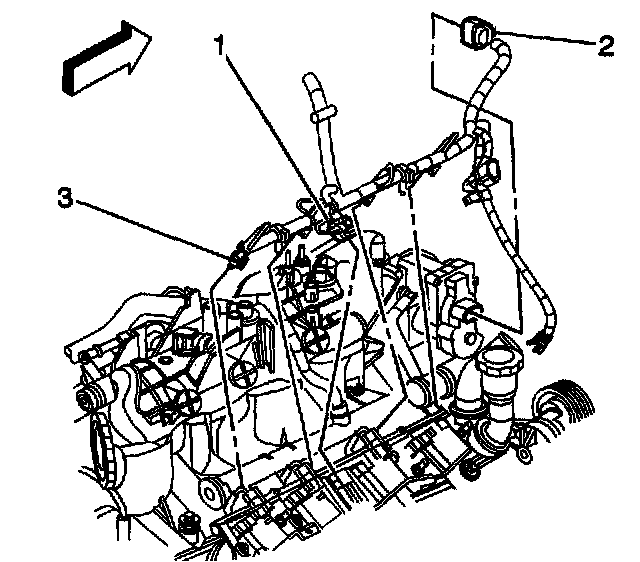 1
2
3