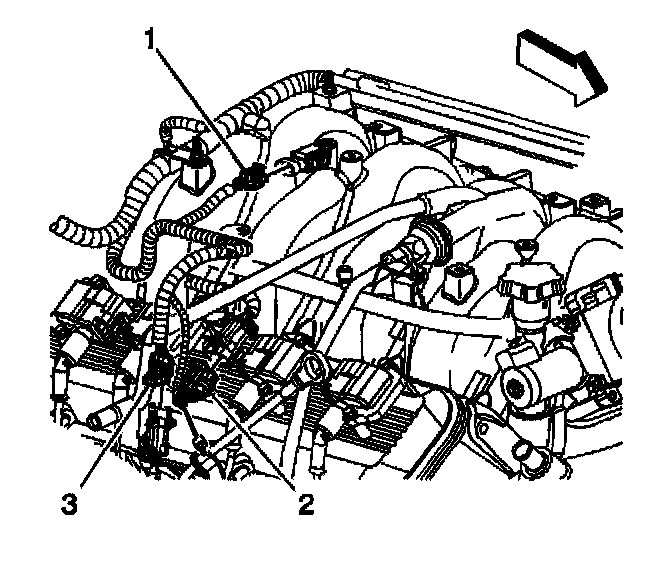 1
3
2