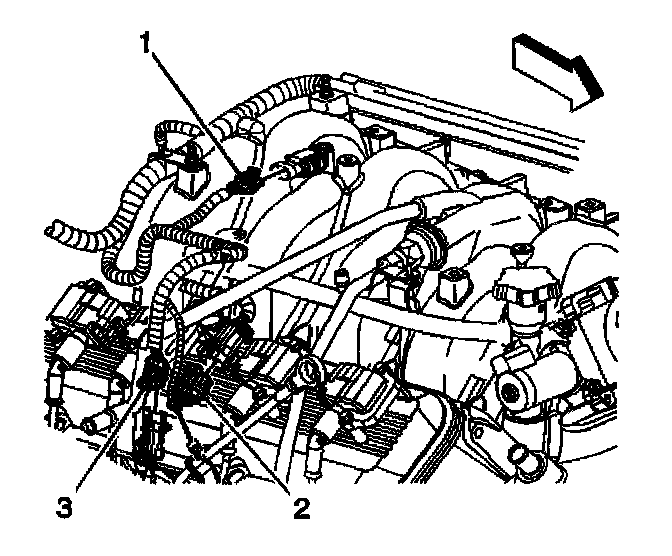 1

3

2