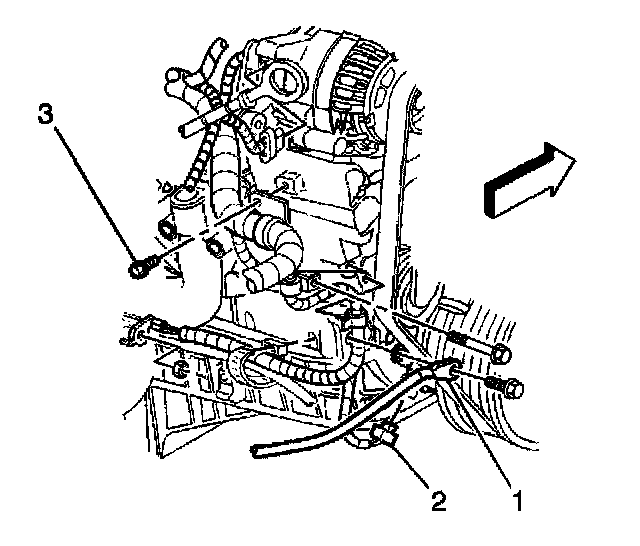 3
2
1