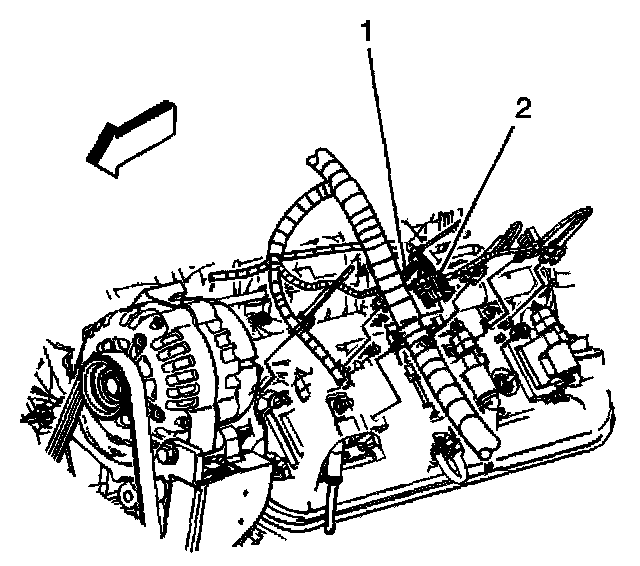 1
2