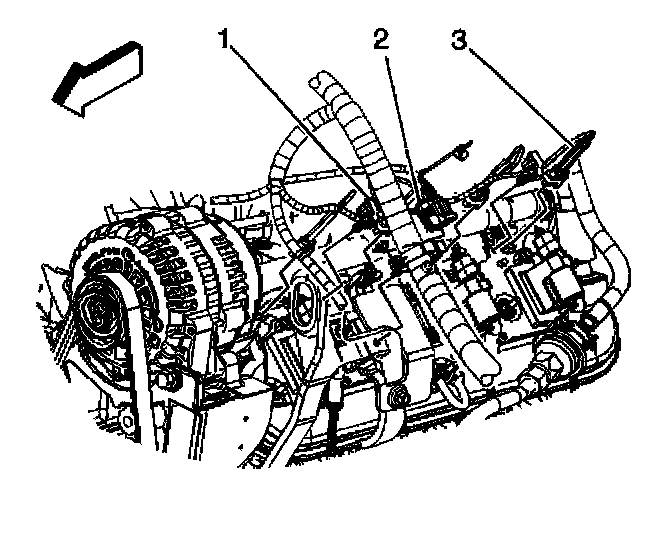 1
2
3