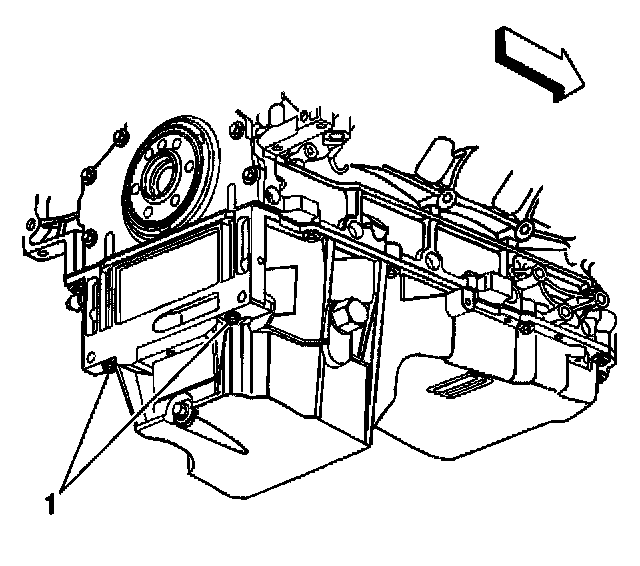 1