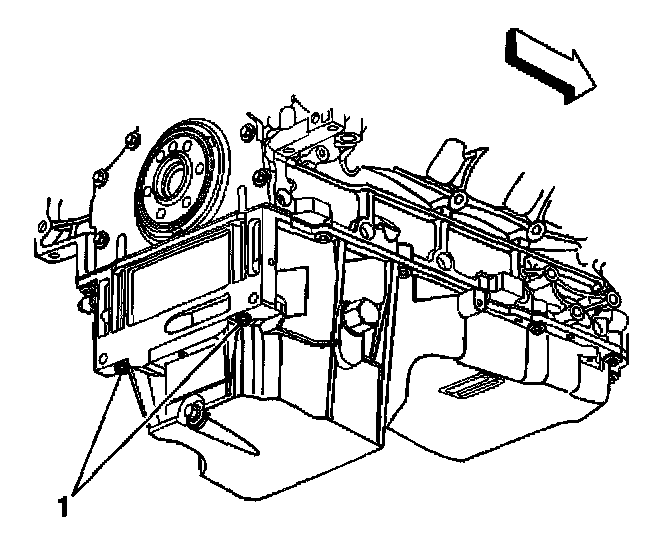 1