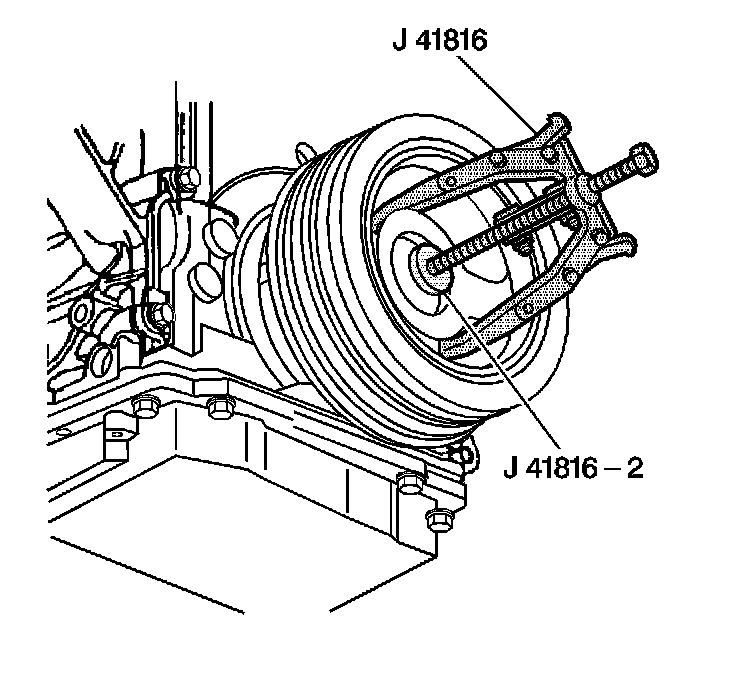 J 41816

J 41816 – 2