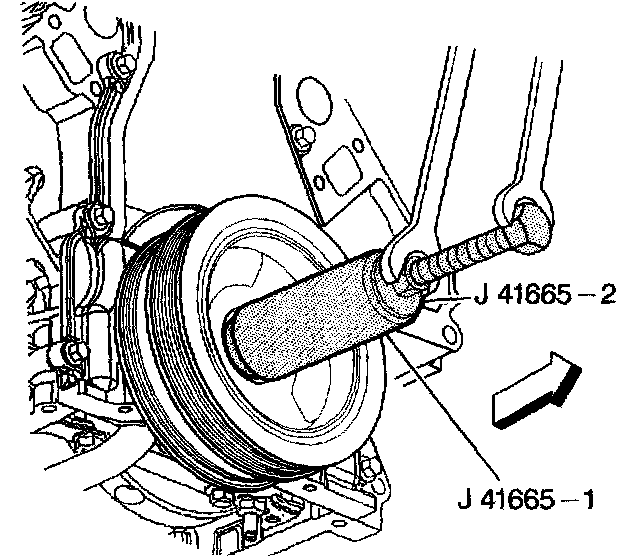 J 41665 – 2

J 41665 – 1