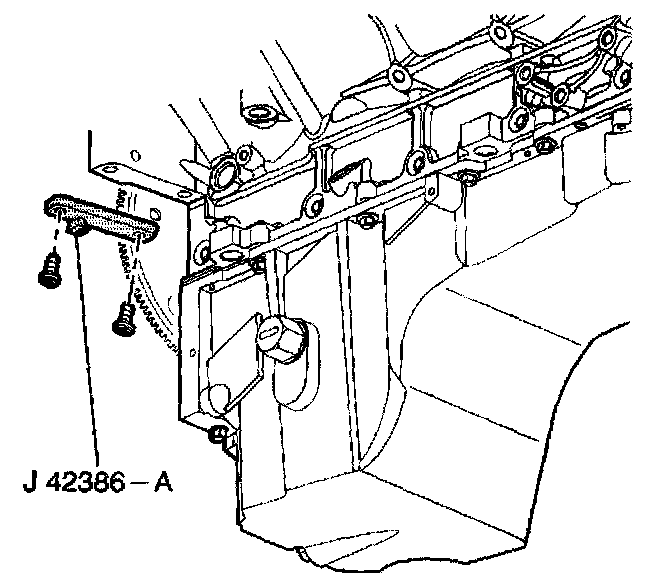 J 42386 – A