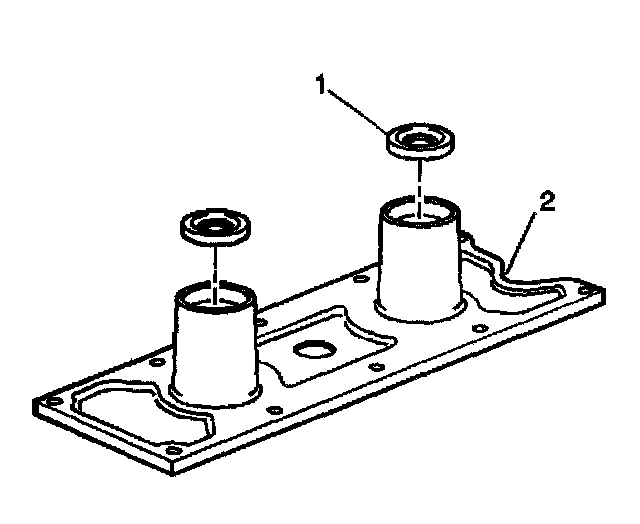 1

2