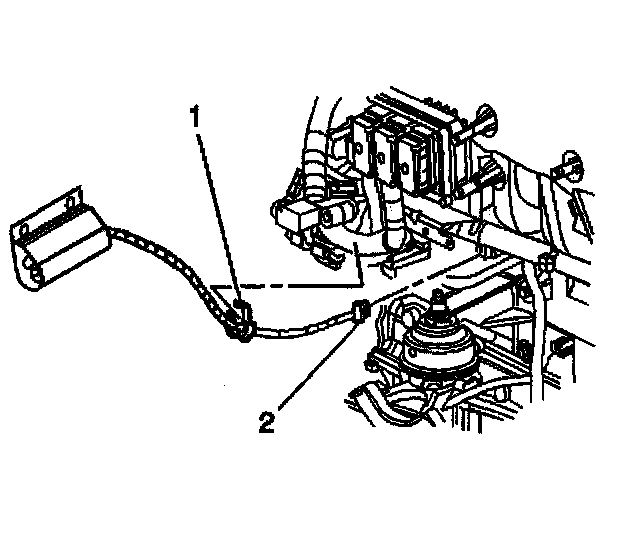 1

2