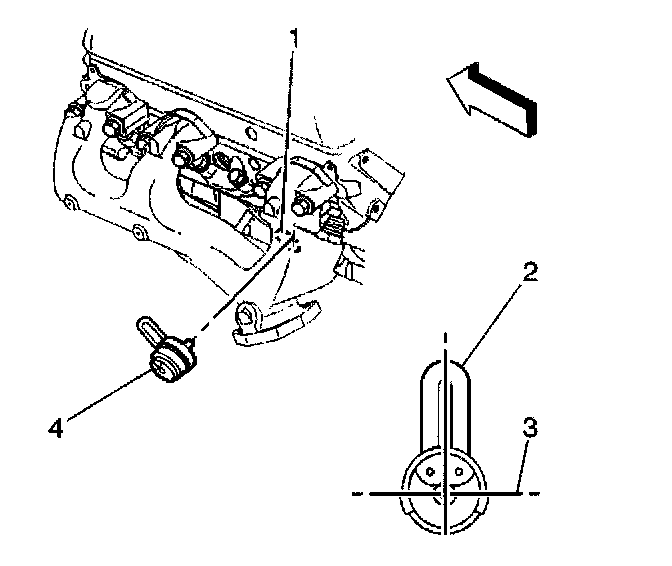 1
2
3
4