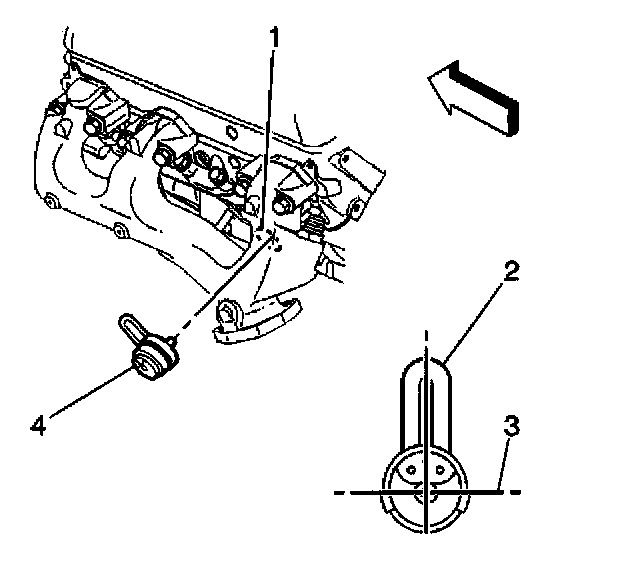 1
2
3
4