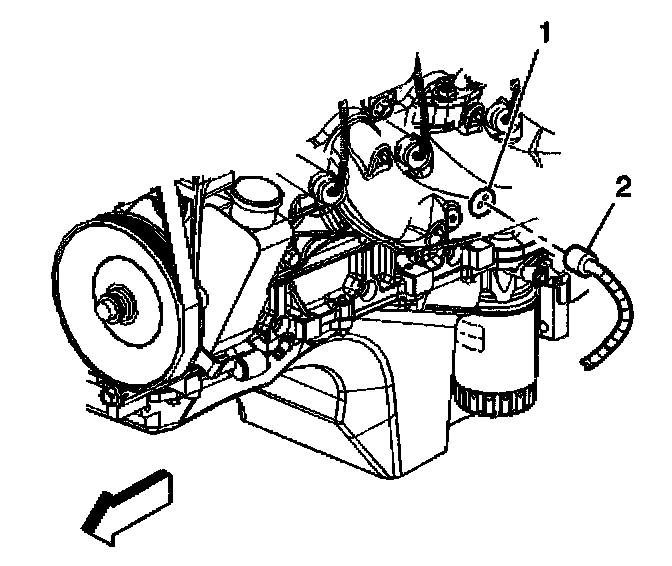 1
2