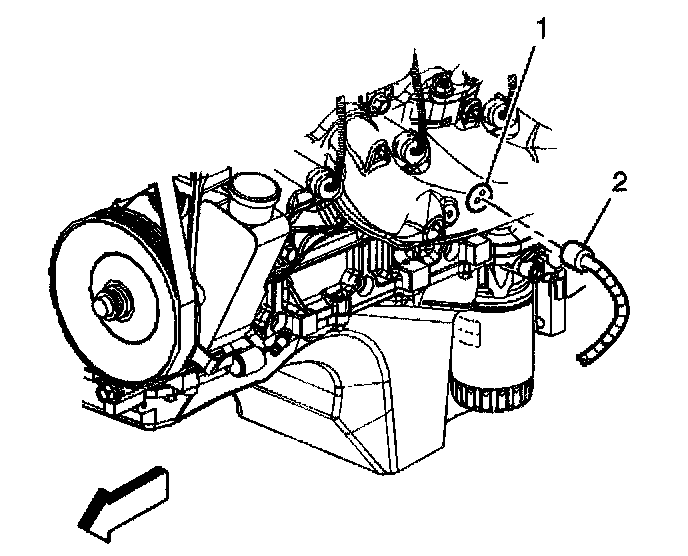 1
2