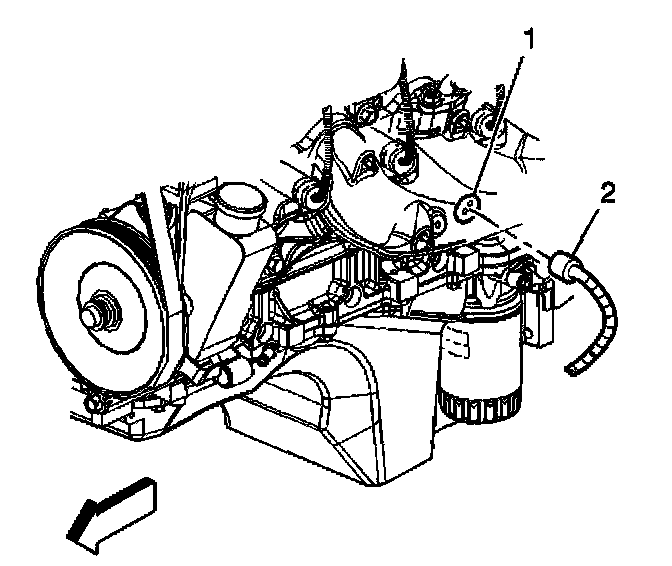 1
2