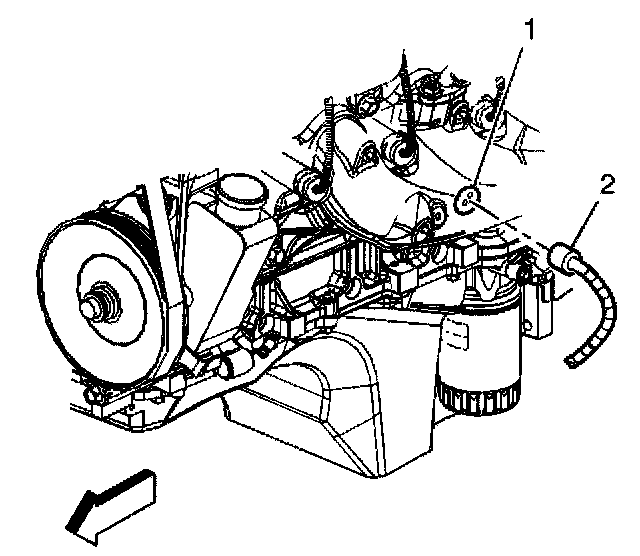 1
2