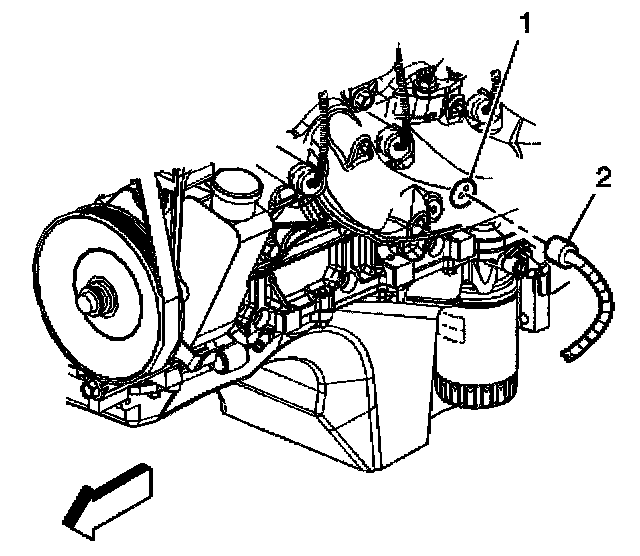 1
2