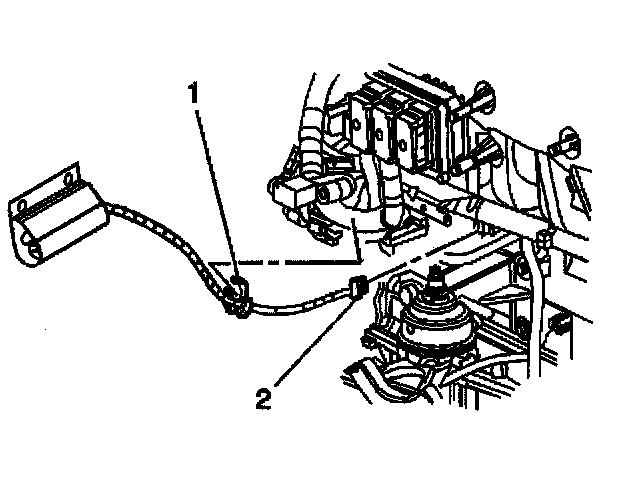 1
2