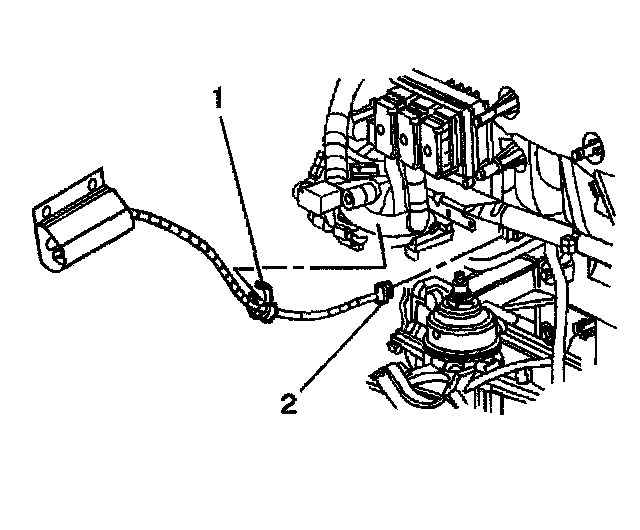 1

2