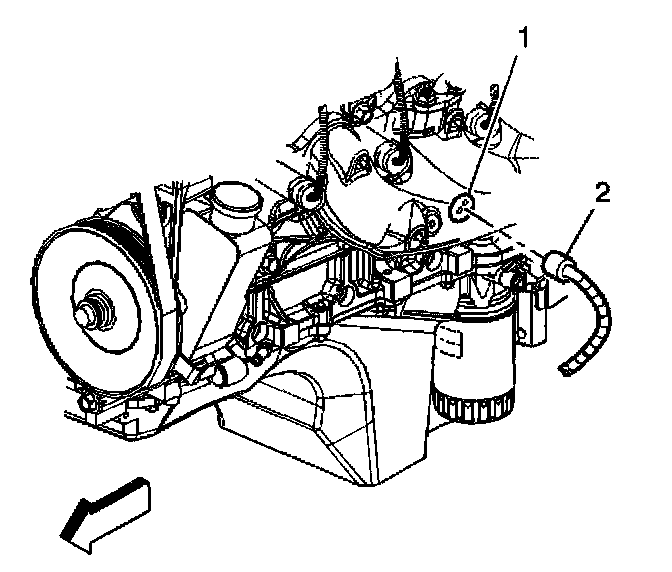 1
2