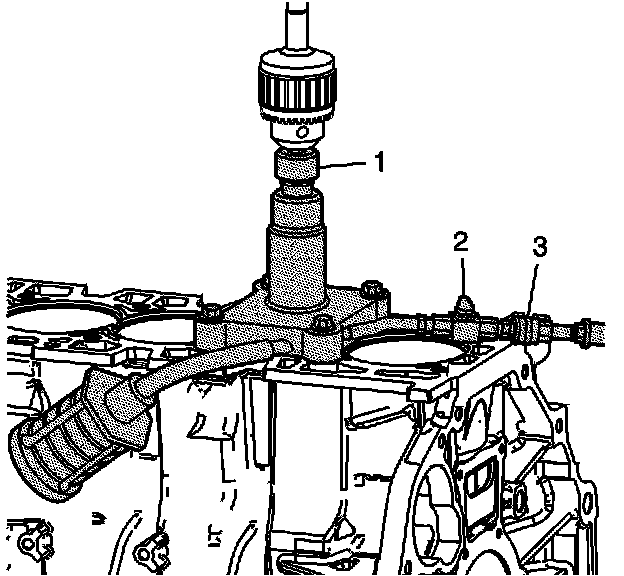 1
2
3