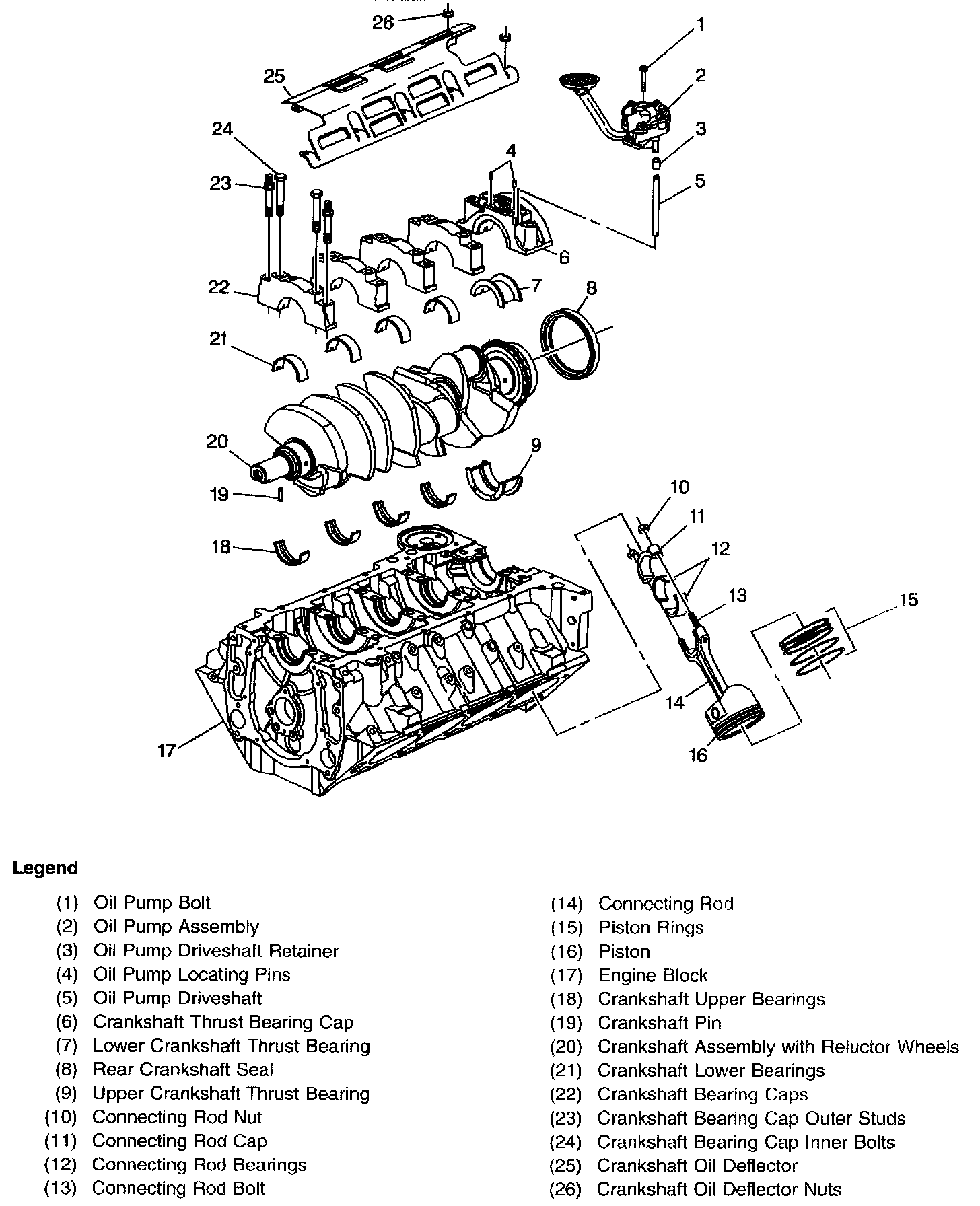 26
1
25
2
24
3
4
23
5
6
22
7
8
21
20
9
19
10
11
18
12
13
15
14
17
16

Legend

(1) Oil Pump Bolt
(2) Oil Pump Assembly
(3) Oil Pump Driveshaft Retainer
(4) Oil Pump Locating Pins
(5) Oil Pump Driveshaft
(6) Crankshaft Thrust Bearing Cap
(7) Lower Crankshaft Thrust Bearing
(8) Rear Crankshaft Seal
(9) Upper Crankshaft Thrust Bearing
(10) Connecting Rod Nut
(11) Connecting Rod Cap
(12) Connecting Rod Bearings
(13) Connecting Rod Bolt

(14) Connecting Rod
(15) Piston Rings
(16) Piston
(17) Engine Block
(18) Crankshaft Upper Bearings
(19) Crankshaft Pin
(20) Crankshaft Assembly with Reluctor Wheels
(21) Crankshaft Lower Bearings
(22) Crankshaft Bearing Caps
(23) Crankshaft Bearing Cap Outer Studs
(24) Crankshaft Bearing Cap Inner Bolts
(25) Crankshaft Oil Deflector
(26) Crankshaft Oil Deflector Nuts