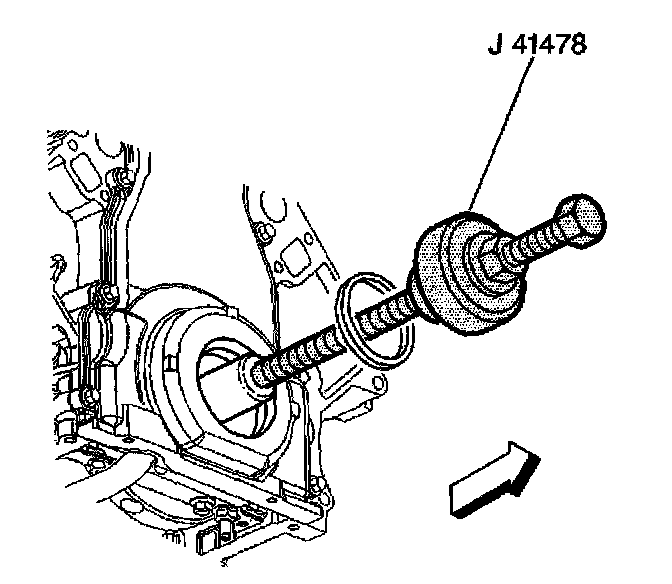 J 41478