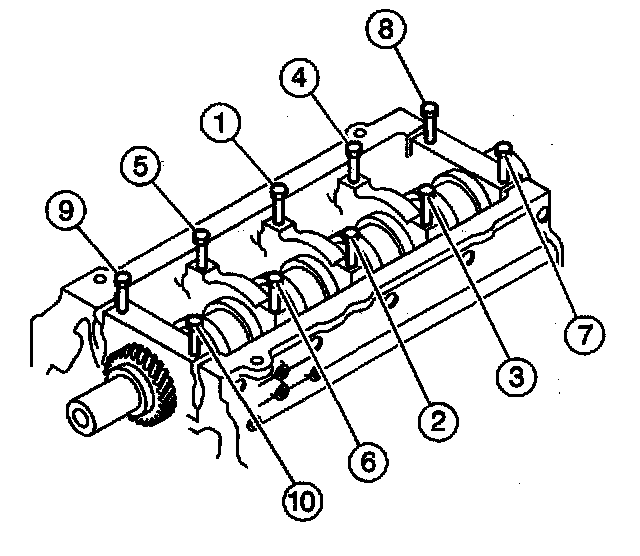 8
4
1
5
9
7
3
2
6
10