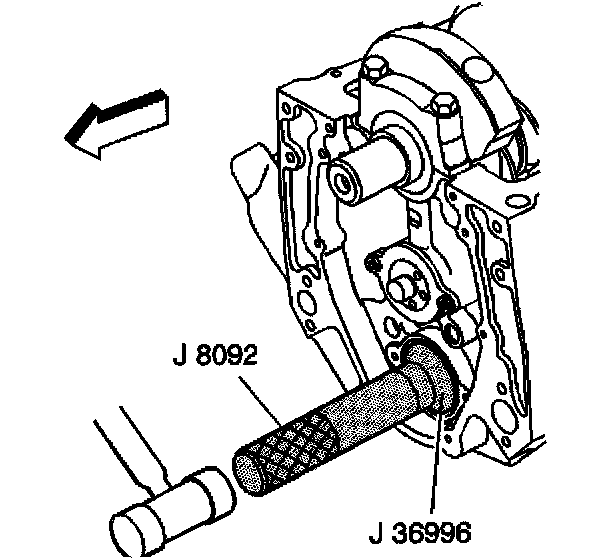 J 8092

J 36996