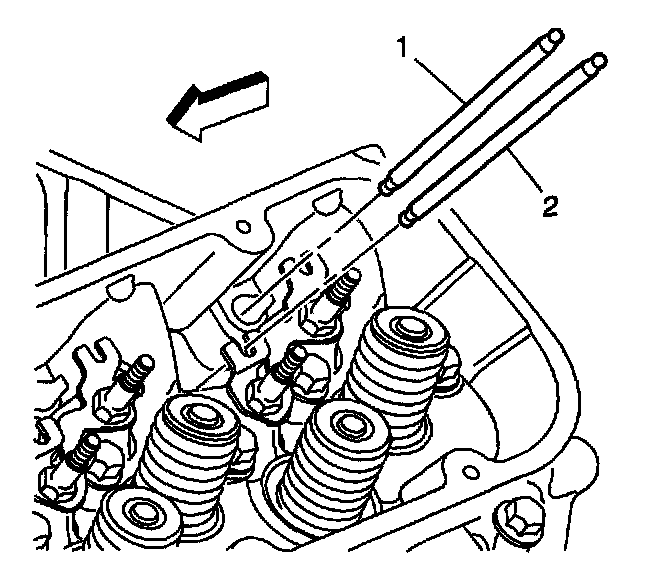 1
2