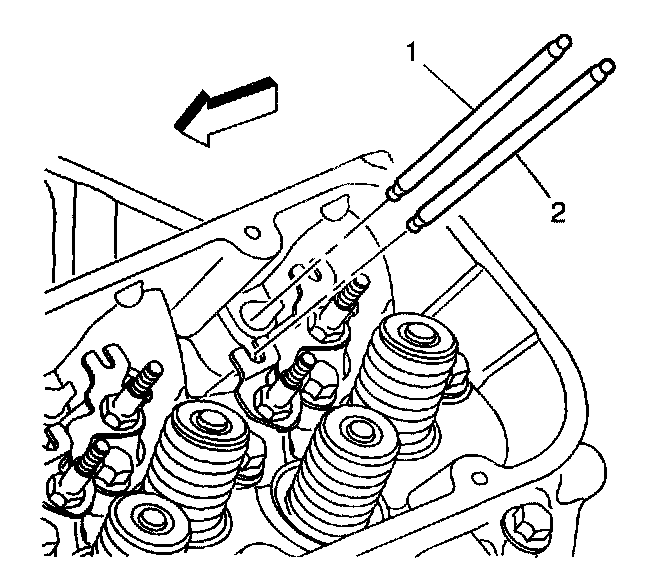 1
2