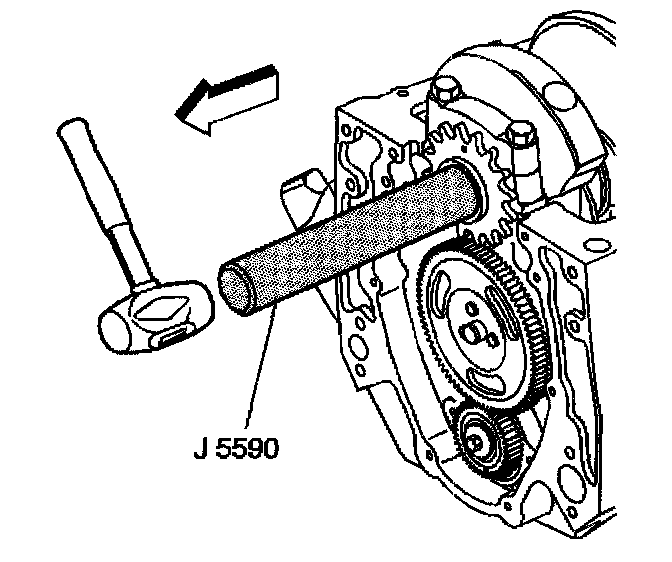 J 5590