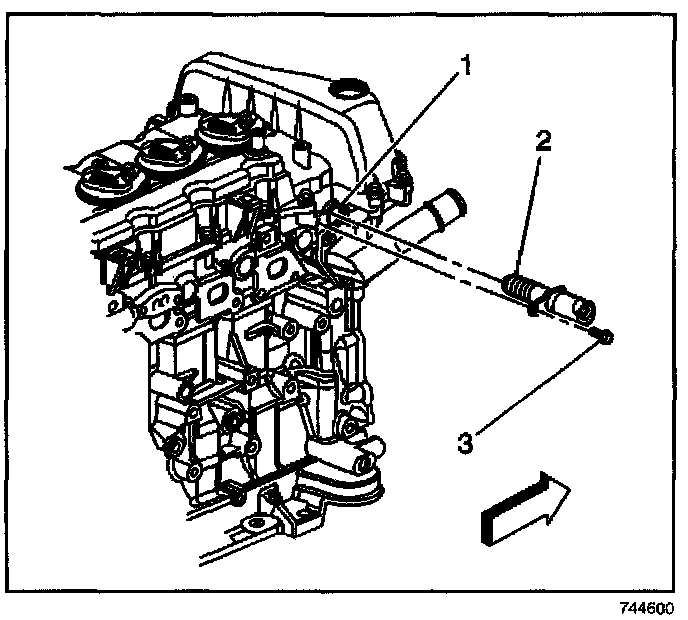 1
2
3
744600