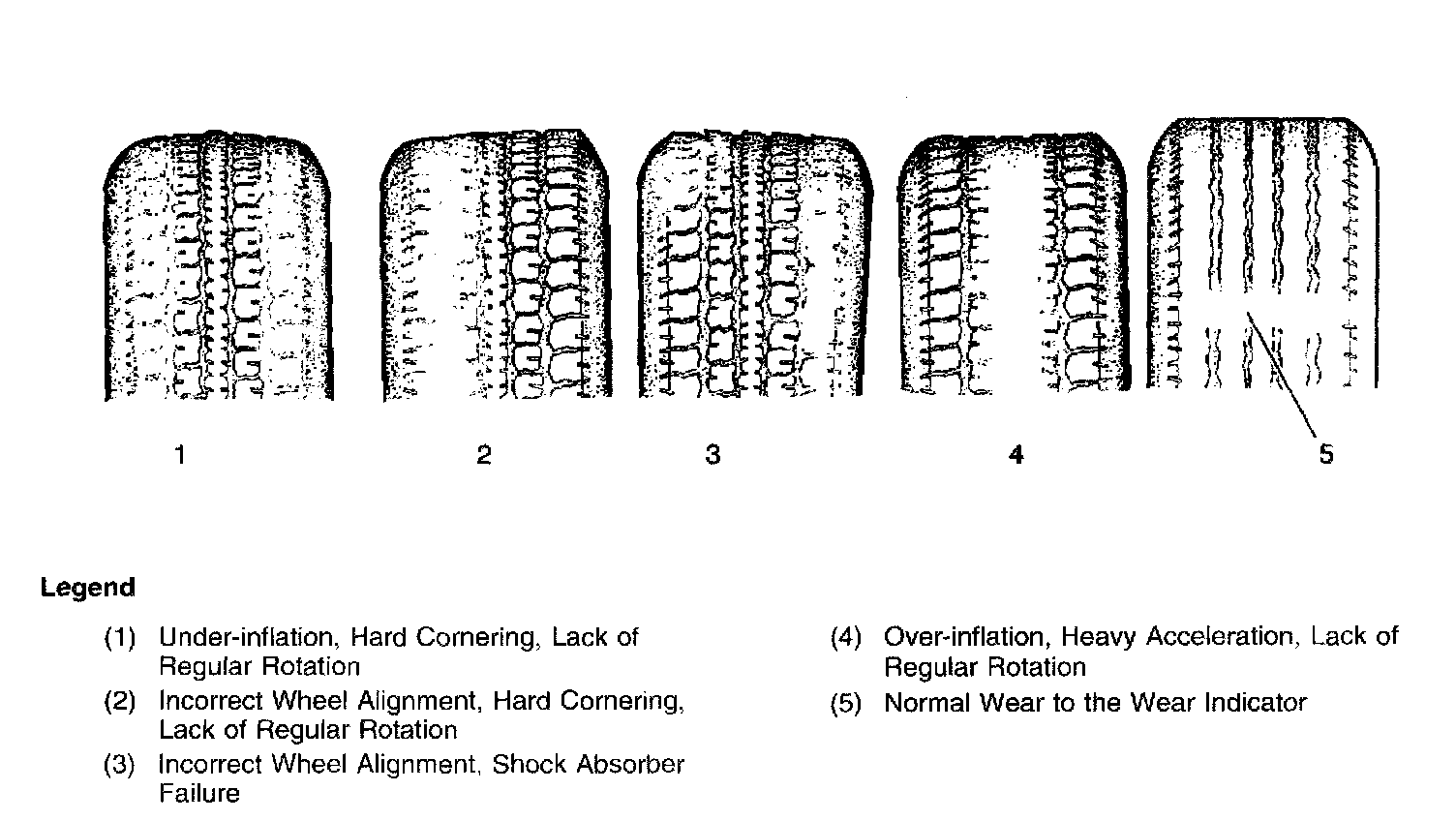 1

2

3

4

5

Legend

(1) Under-inflation, Hard Cornering, Lack of Regular Rotation

(2) Incorrect Wheel Alignment, Hard Cornering, Lack of Regular Rotation

(3) Incorrect Wheel Alignment, Shock Absorber Failure

(4) Over-inflation, Heavy Acceleration, Lack of Regular Rotation

(5) Normal Wear to the Wear Indicator