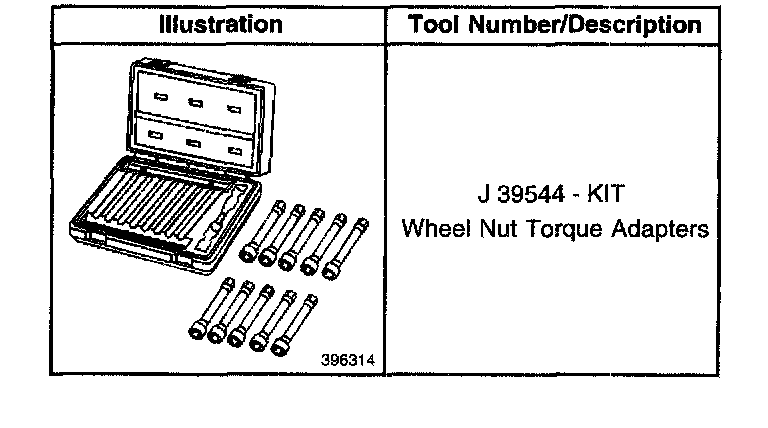 | Illustration | Tool Number/Description |
|---|---|
| 396314 | J 39544 - KIT Wheel Nut Torque Adapters |