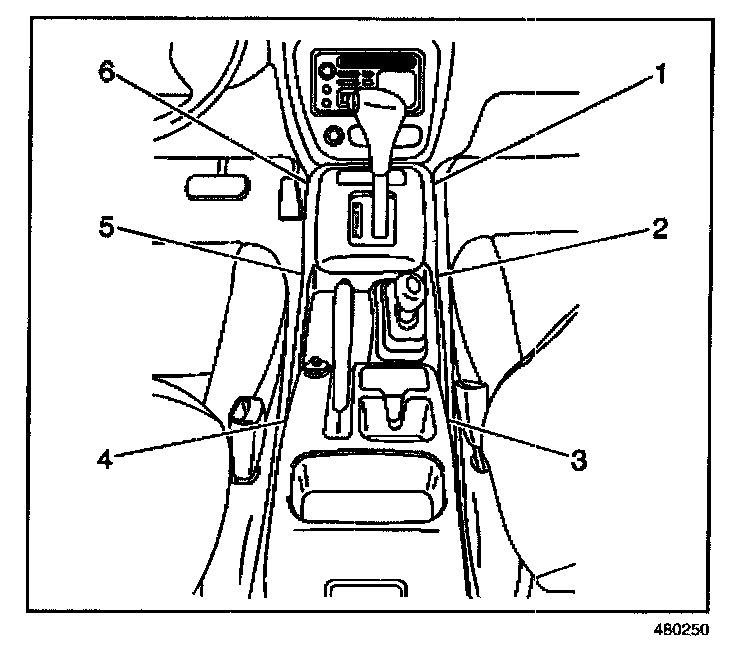 6
1
5
2
4
3
480250