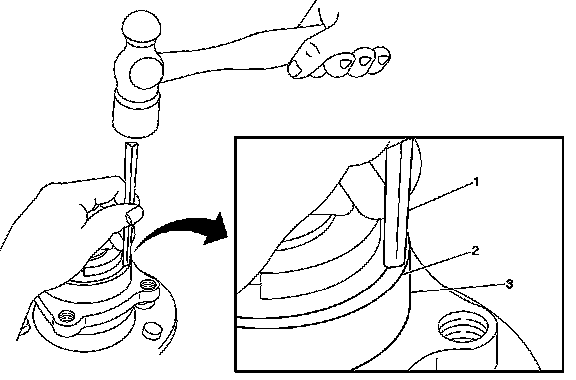 1
2
3