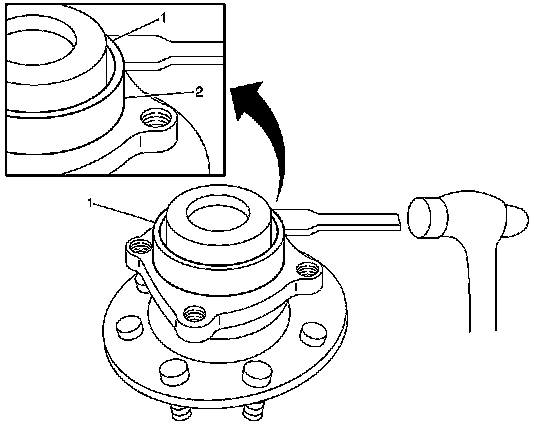 1
2
1