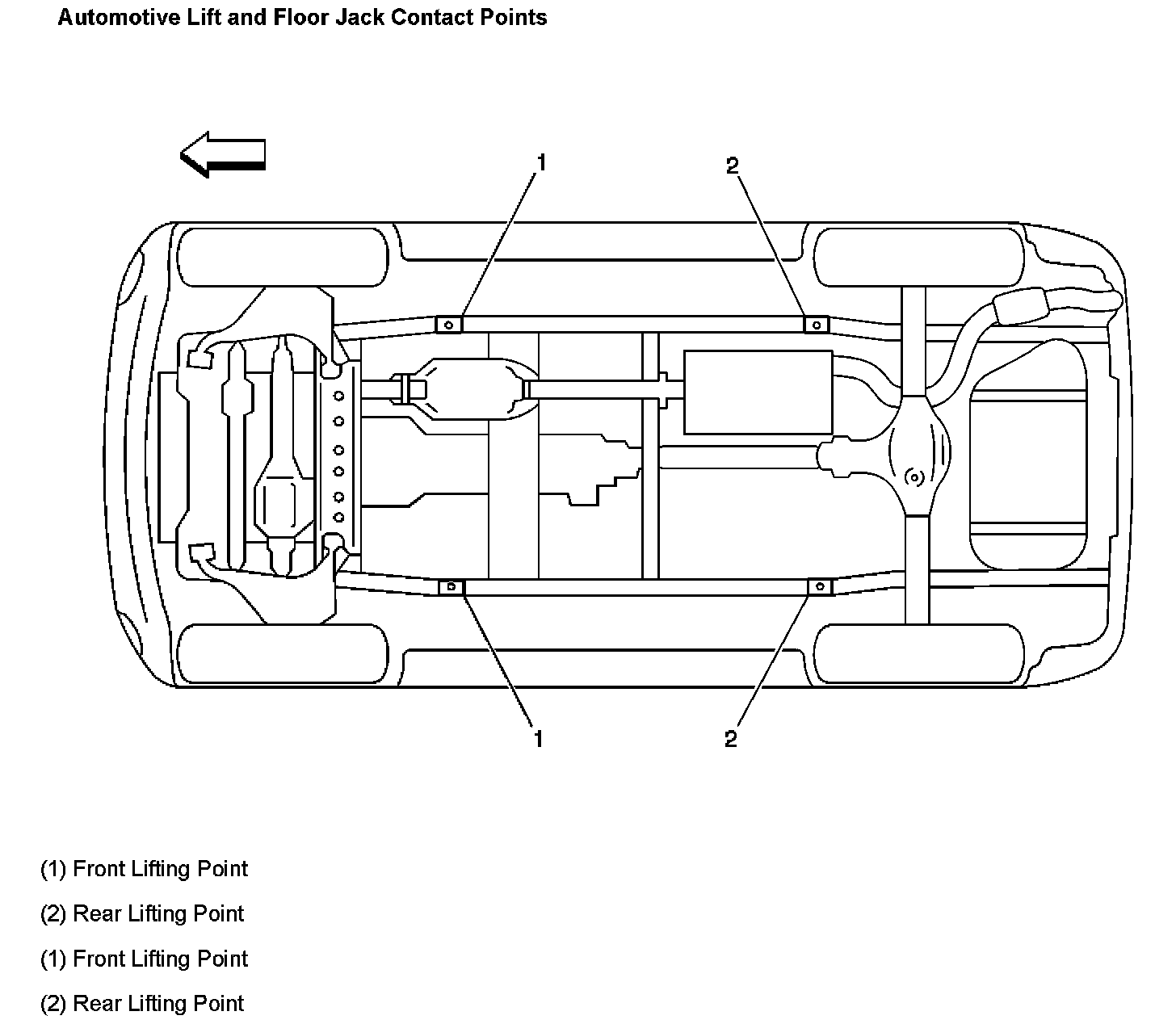 Automotive Lift and Floor Jack Contact Points

1

2

1

2

(1) Front Lifting Point

(2) Rear Lifting Point

(1) Front Lifting Point

(2) Rear Lifting Point