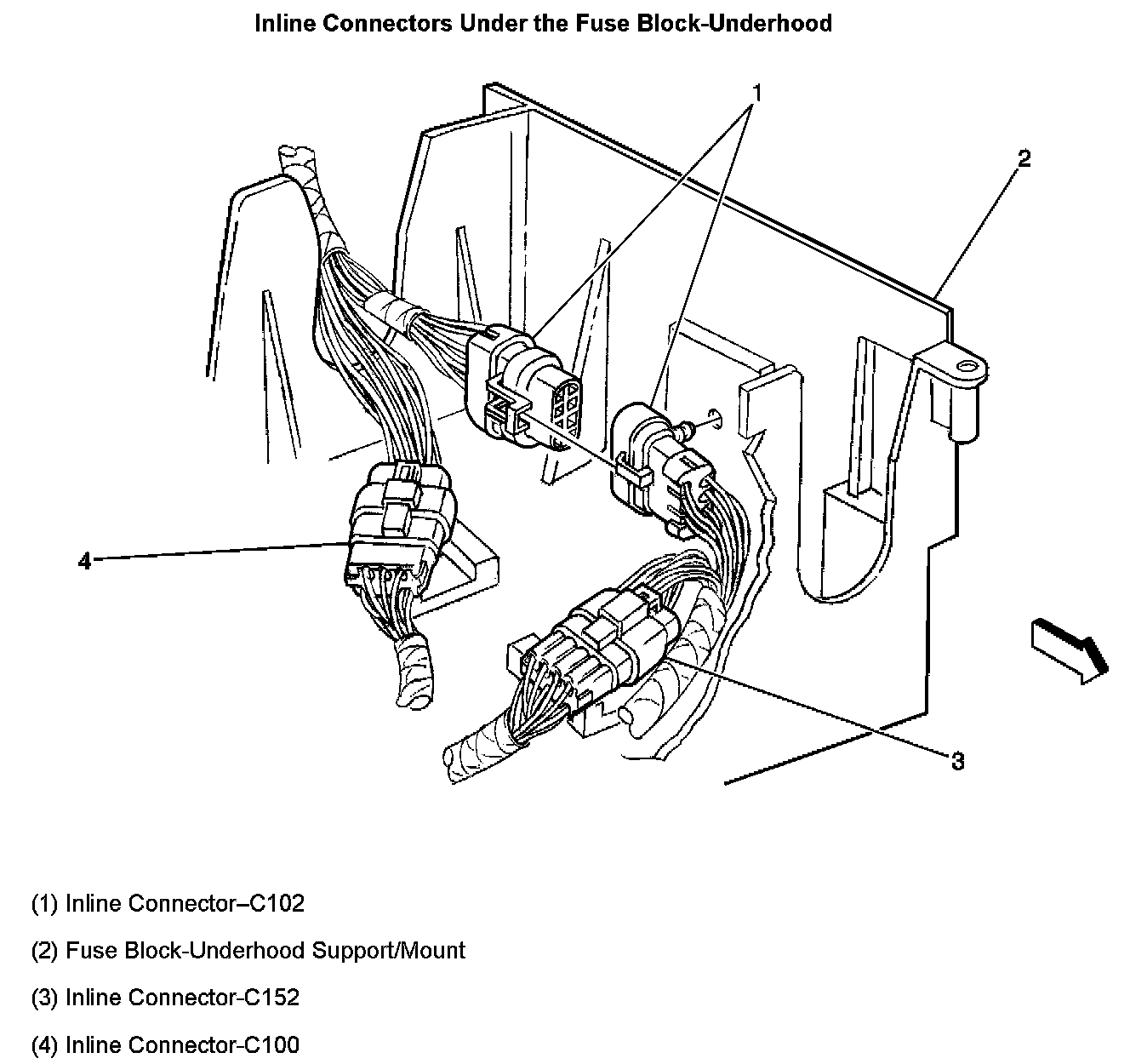 Inline Connectors Under the Fuse Block-Underhood

1

2

4

3

(1) Inline Connector–C102

(2) Fuse Block-Underhood Support/Mount

(3) Inline Connector-C152

(4) Inline Connector-C100