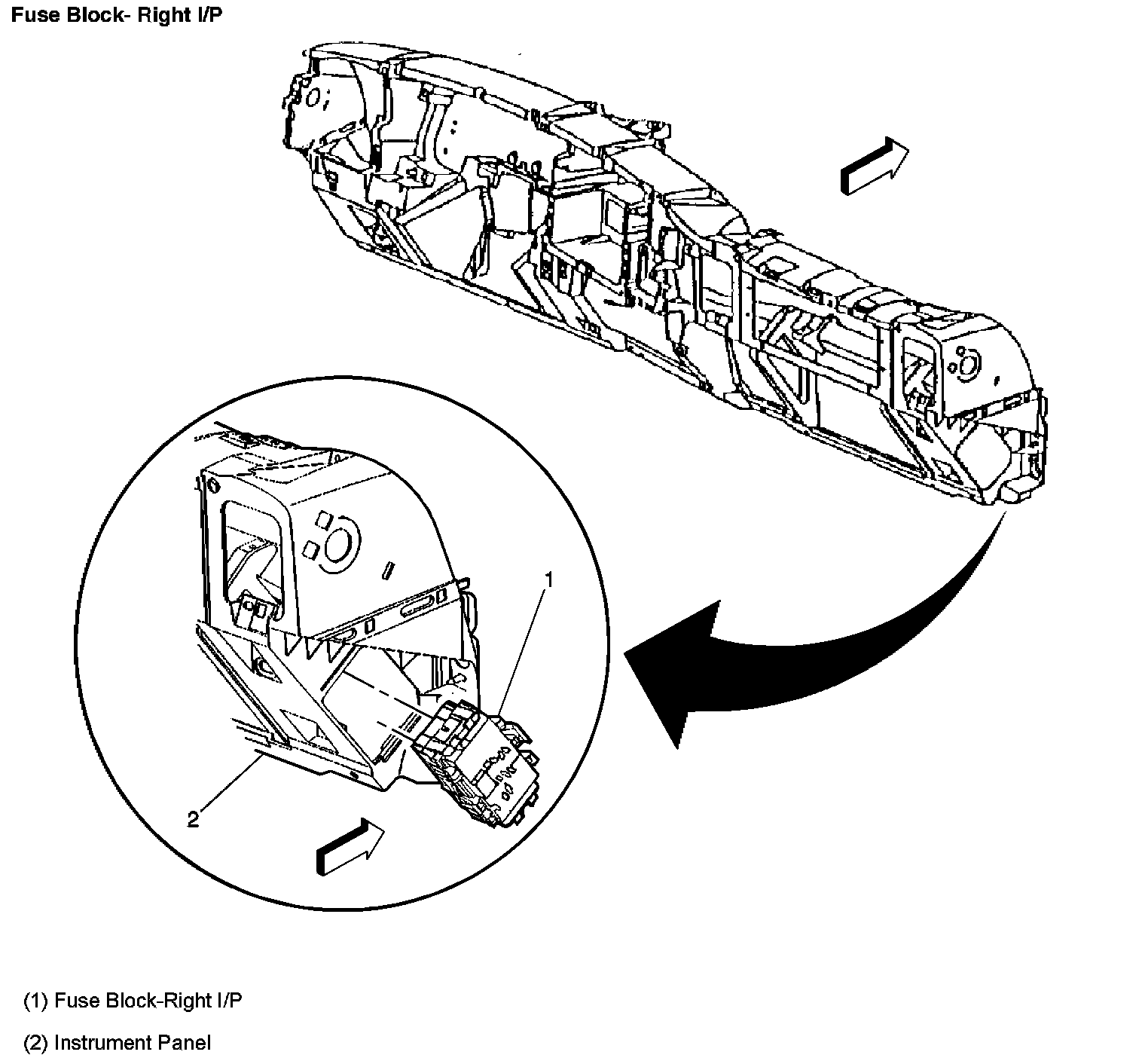 Fuse Block- Right I/P

1

2

(1) Fuse Block-Right I/P

(2) Instrument Panel